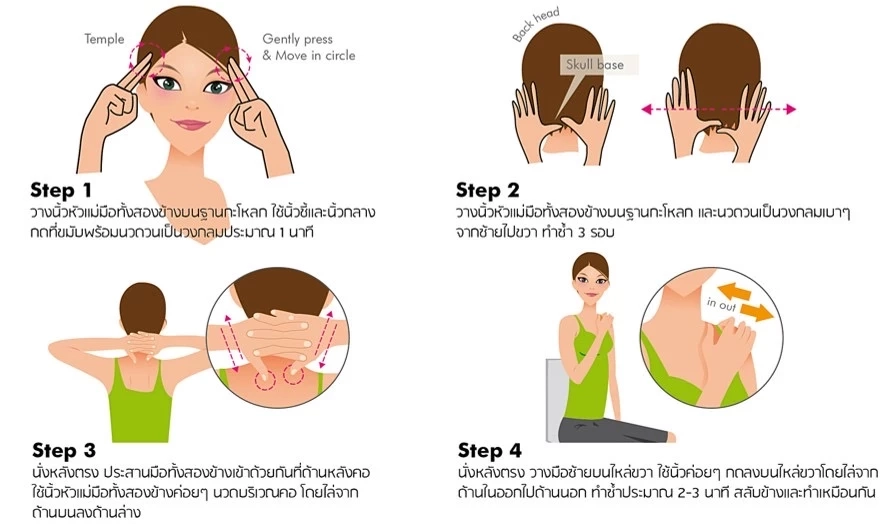 Temple

Gently press & Move in circle

Step 1
วางนิ้วหัวแม่มือทั้งสองข้างบนฐานกะโหลก ใช้นิ้วชี้และนิ้วกลาง กดที่ขมับพร้อมนวดวนเป็นวงกลมประมาณ 1 นาที

Back head

Skull base

Step 2
วางนิ้วหัวแม่มือทั้งสองข้างบนฐานกะโหลก และนวดวนเป็นวงกลมเบาๆ จากซ้ายไปขวา ทำซ้ำ 3 รอบ

Step 3
นั่งหลังตรง ประสานมือทั้งสองข้างเข้าด้วยกันที่ด้านหลังคอ ใช้นิ้วหัวแม่มือทั้งสองข้างค่อยๆ นวดบริเวณคอ โดยไล่จาก ด้านบนลงด้านล่าง

in out

Step 4
นั่งหลังตรง วางมือซ้ายบนไหล่ขวา ใช้นิ้วค่อยๆ กดลงบนไหล่ขวาโดยไล่จาก ด้านในออกไปด้านนอก ทำซ้ำประมาณ 2-3 นาที สลับข้างและทำเหมือนกัน