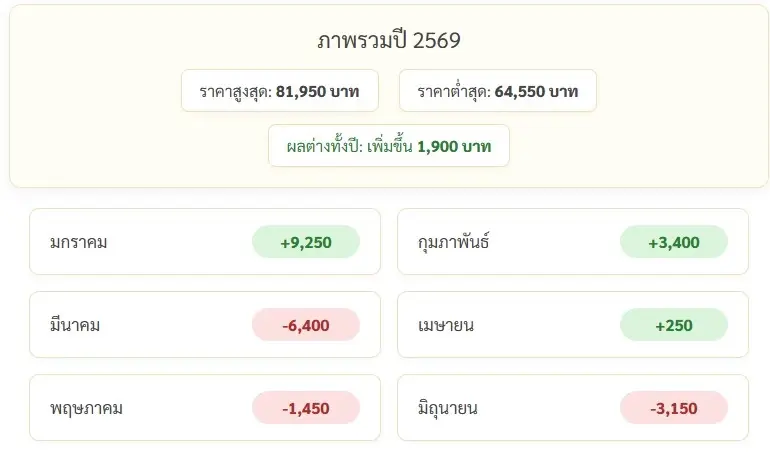 ภาพรวมปี 2569

ราคาสูงสุด: 81,950 บาท

ราคาต่ำสุด: 64,550 บาท

ผลต่างทั้งปี: เพิ่มขึ้น 1,900 บาท

มกราคม +9,250

กุมภาพันธ์ +3,400

มีนาคม -6,400

เมษายน +250

พฤษภาคม -1,450

มิถุนายน -3,150